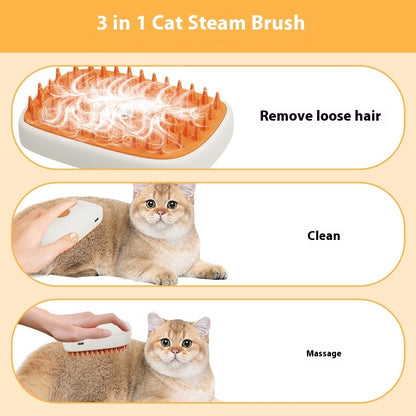 3 in 1 Cat Steam Brush

Remove loose hair

Clean

Massage